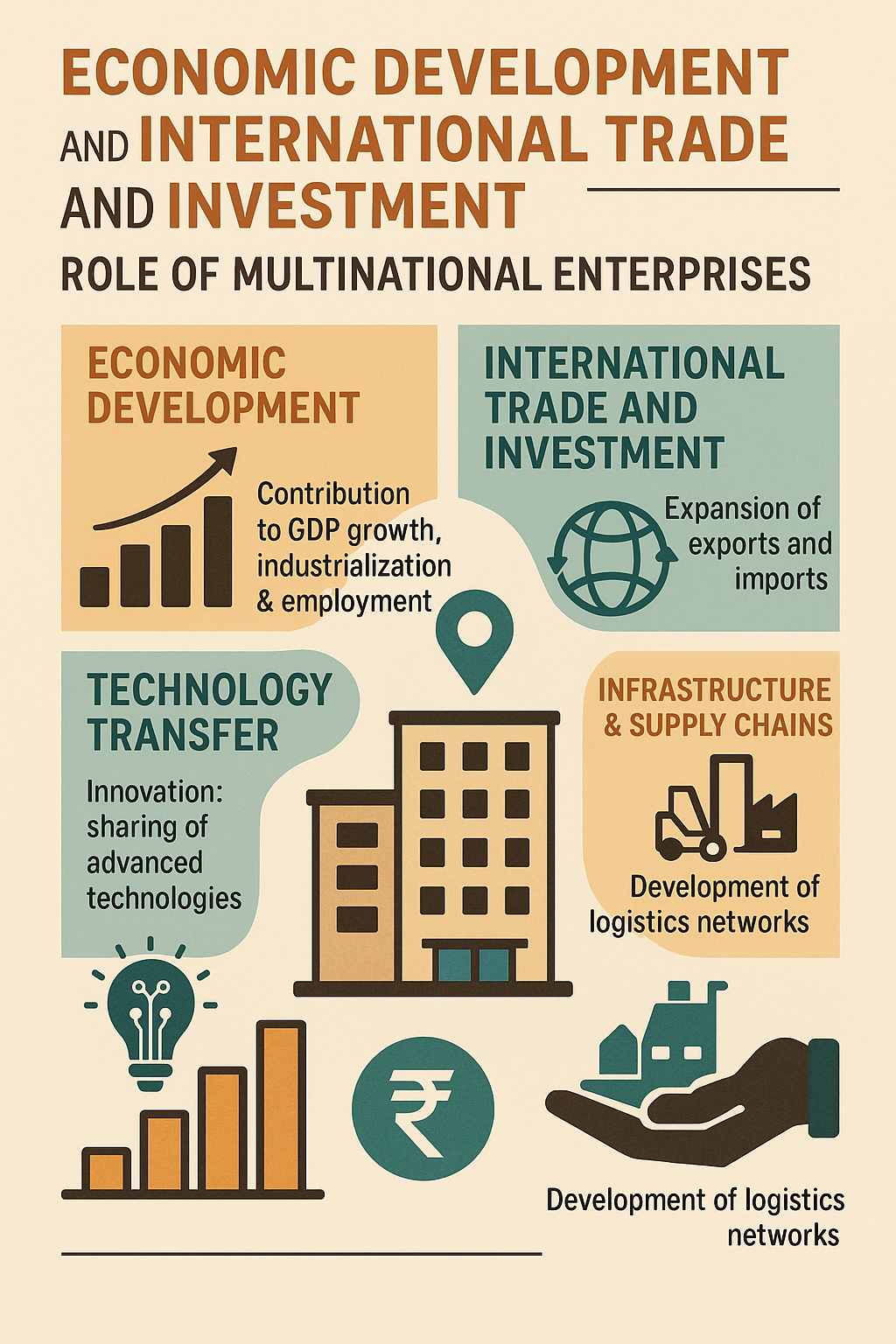 ECONOMIC DEVELOPMENT AND INTERNATIONAL TRADE AND INVESTMENT

ROLE OF MULTINATIONAL ENTERPRISES

ECONOMIC DEVELOPMENT

Contribution to GDP growth, industrialization & employment

INTERNATIONAL TRADE AND INVESTMENT

Expansion of exports and imports

TECHNOLOGY TRANSFER

Innovation: sharing of advanced technologies

INFRASTRUCTURE & SUPPLY CHAINS

Development of logistics networks

₹

Development of logistics networks